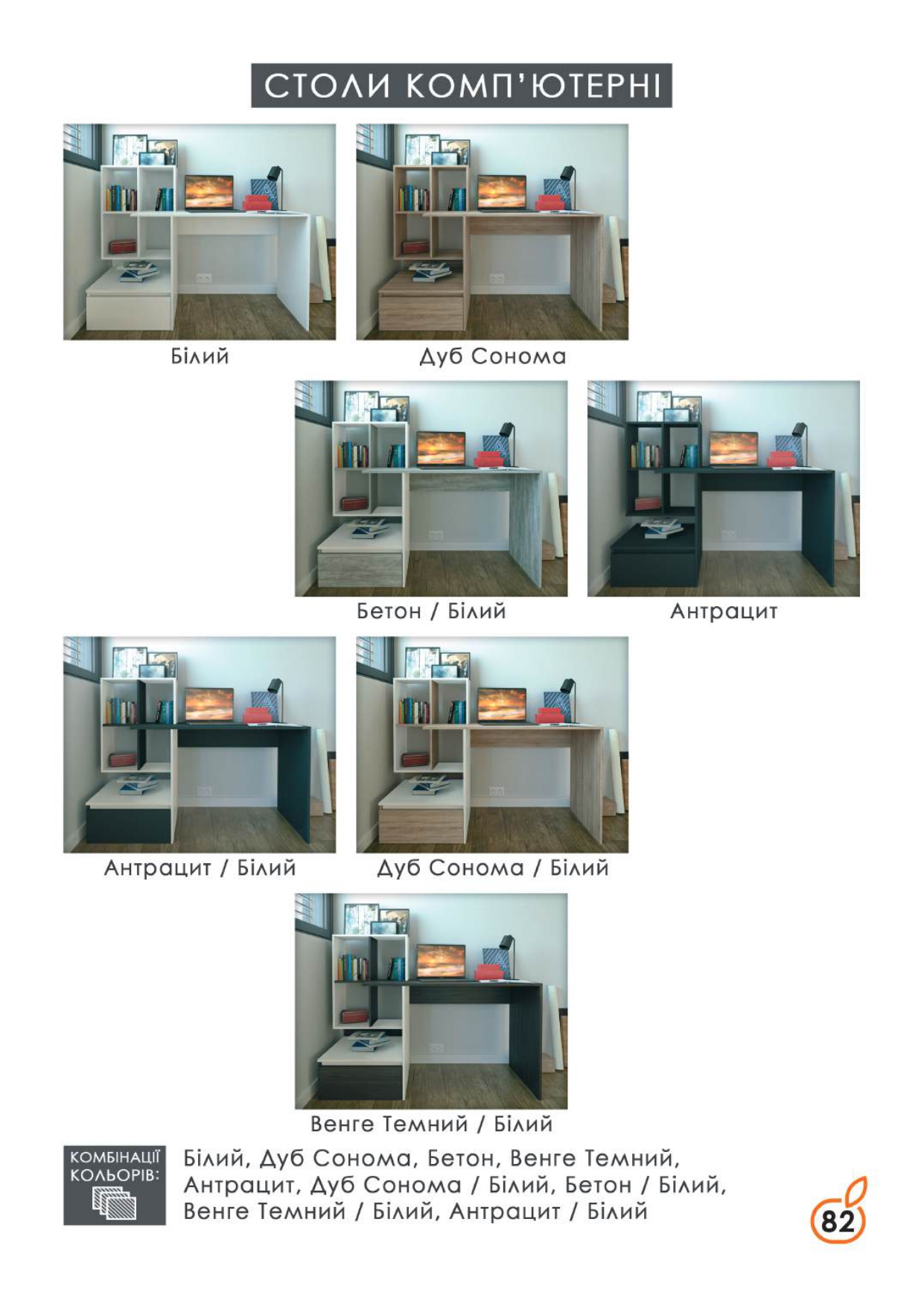 СТОЛИ КОМП'ЮТЕРНІ

Білий

Дуб Сонома

Бетон / Білий

Антрацит

Антрацит / Білий

Дуб Сонома / Білий

Венге Темний / Білий

КОМБІНАЦІЇ КОЛЬОРІВ:

Білий, Дуб Сонома, Бетон, Венге Темний, Антрацит, Дуб Сонома / Білий, Бетон / Білий, Венге Темний / Білий, Антрацит / Білий

82